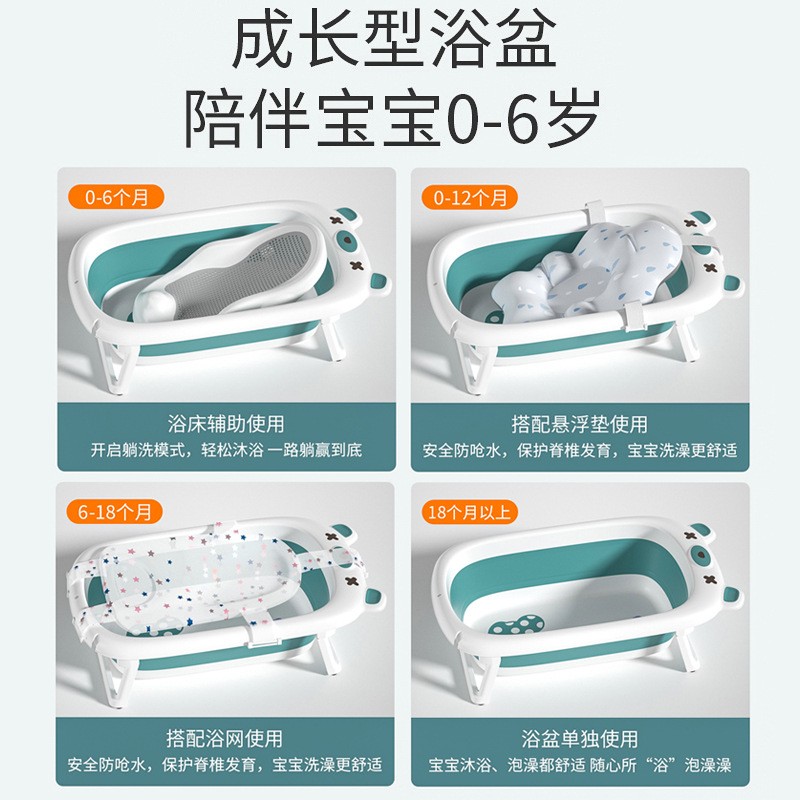 成长型浴盆
陪伴宝宝0-6岁

0-6个月

浴床辅助使用
开启躺洗模式，轻松沐浴 一路躺赢到底

0-12个月

搭配悬浮垫使用
安全防呛水，保护脊椎发育，宝宝洗澡更舒适

6-18个月

搭配浴网使用
安全防呛水，保护脊椎发育，宝宝洗澡更舒适

18个月以上

浴盆单独使用
宝宝沐浴、泡澡都舒适 随心所“浴”泡澡澡