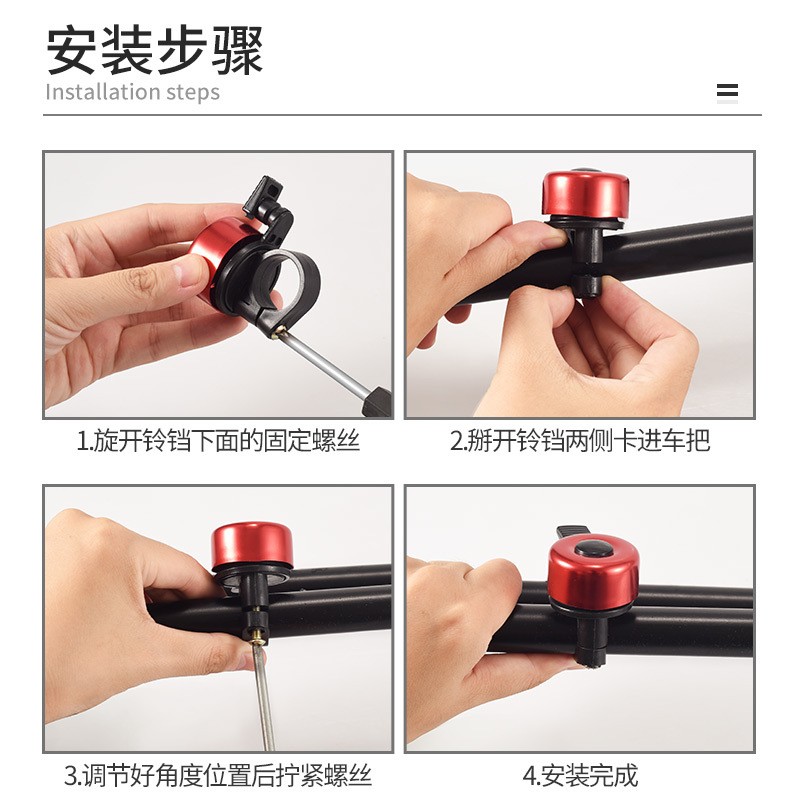 安装步骤
Installation steps

1.旋开铃铛下面的固定螺丝

2.掰开铃铛两侧卡进车把

3.调节好角度位置后拧紧螺丝

4.安装完成