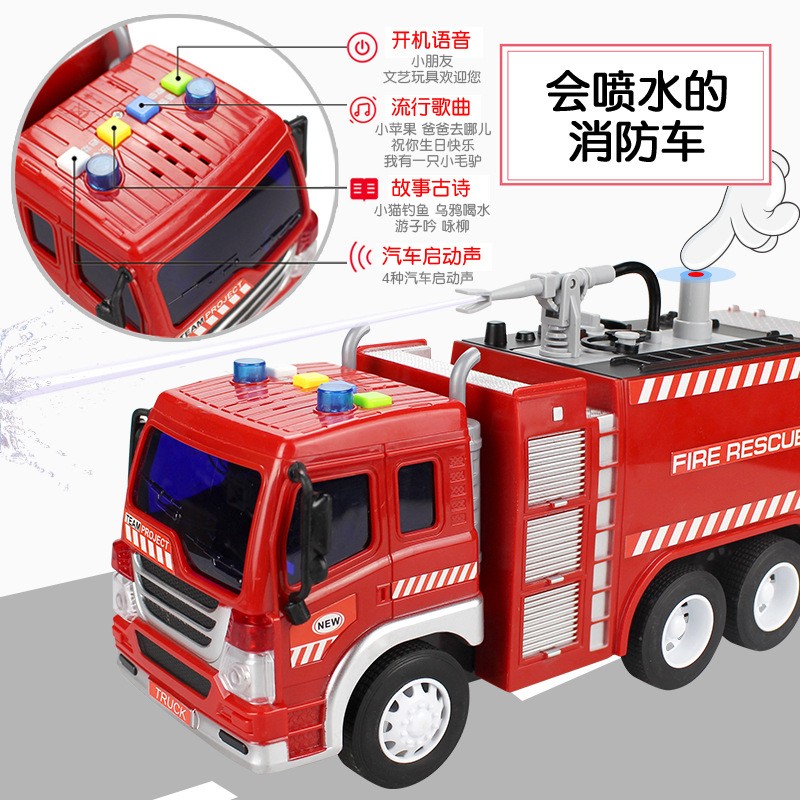 开机语音
小朋友
文艺玩具欢迎您

流行歌曲
小苹果 爸爸去哪儿
祝你生日快乐
我有一只小毛驴

故事古诗
小猫钓鱼 乌鸦喝水
游子吟 咏柳

汽车启动声
4种汽车启动声

会喷水的
消防车

TEAM PROJECT

FIRE RESCUE

TEAM PROJECT

NEW

TRUCK