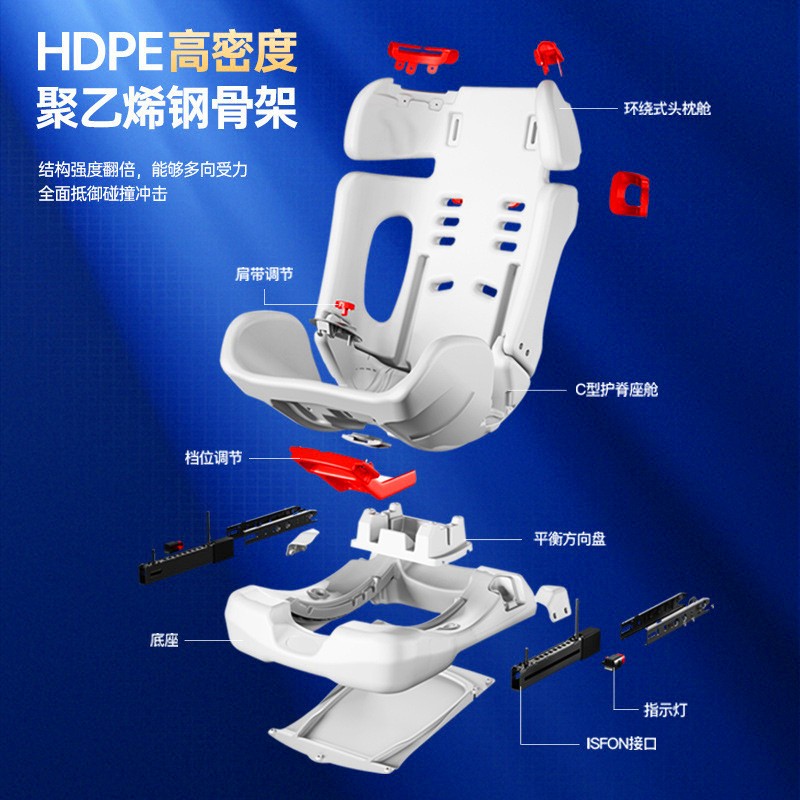 HDPE高密度
聚乙烯钢骨架

结构强度翻倍，能够多向受力
全面抵御碰撞冲击

环绕式头枕舱

肩带调节

C型护脊座舱

档位调节

平衡方向盘

底座

指示灯

ISFON接口