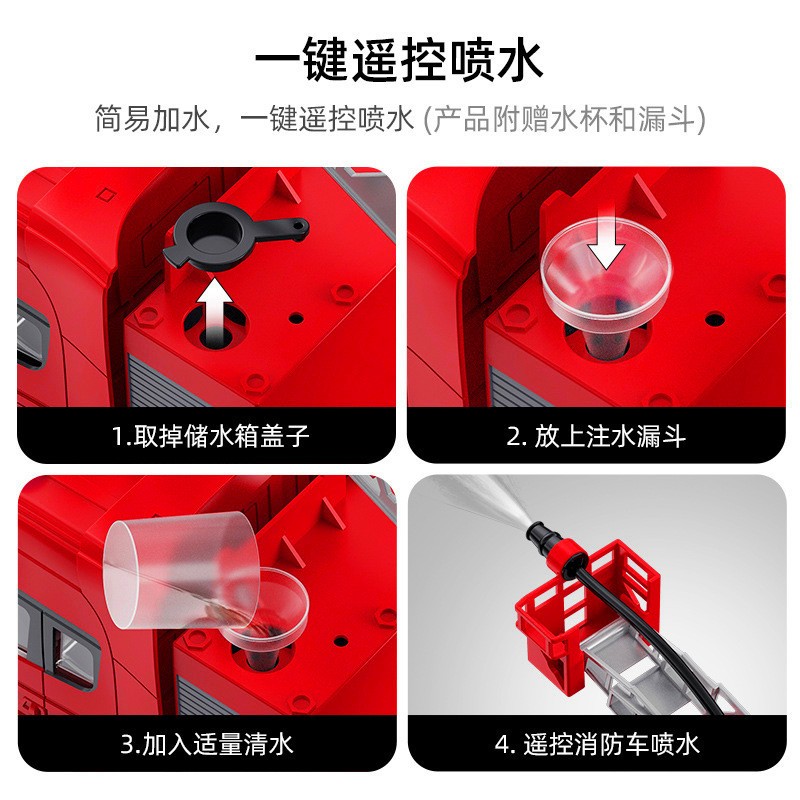 一键遥控喷水

简易加水，一键遥控喷水 (产品附赠水杯和漏斗)

1.取掉储水箱盖子

2. 放上注水漏斗

3.加入适量清水

4. 遥控消防车喷水