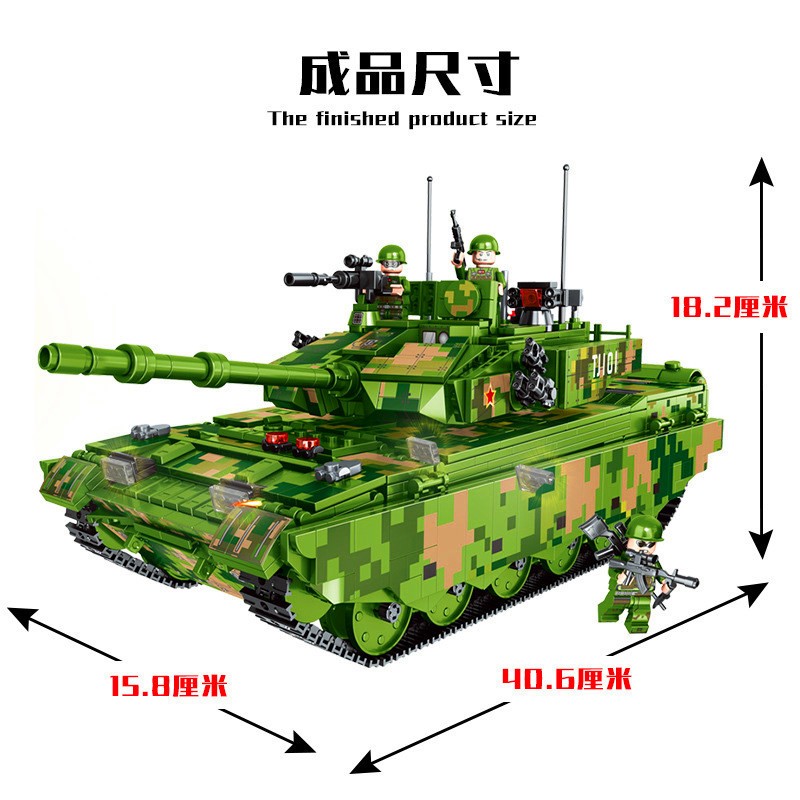 成品尺寸
The finished product size

18.2厘米

TJ101

15.8厘米

40.6厘米