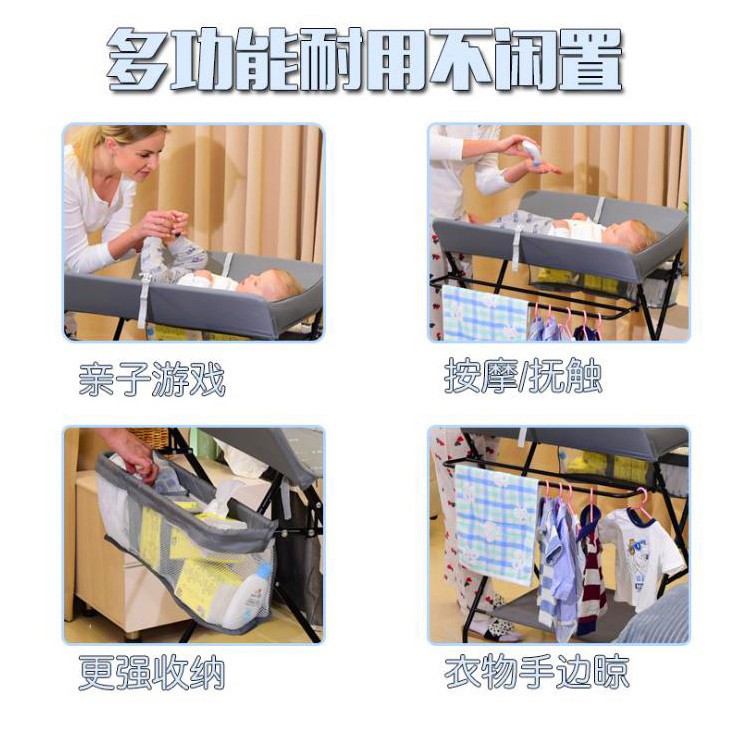 多功能耐用不闲置

亲子游戏

按摩/抚触

更强收纳

衣物手边晾