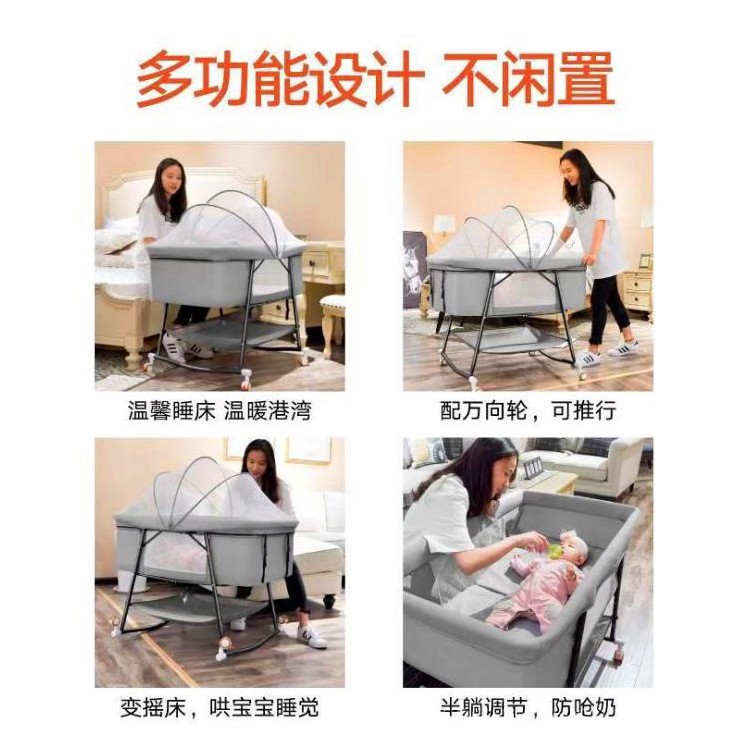 多功能设计 不闲置

温馨睡床 温暖港湾

配万向轮，可推行

变摇床，哄宝宝睡觉

半躺调节，防呛奶