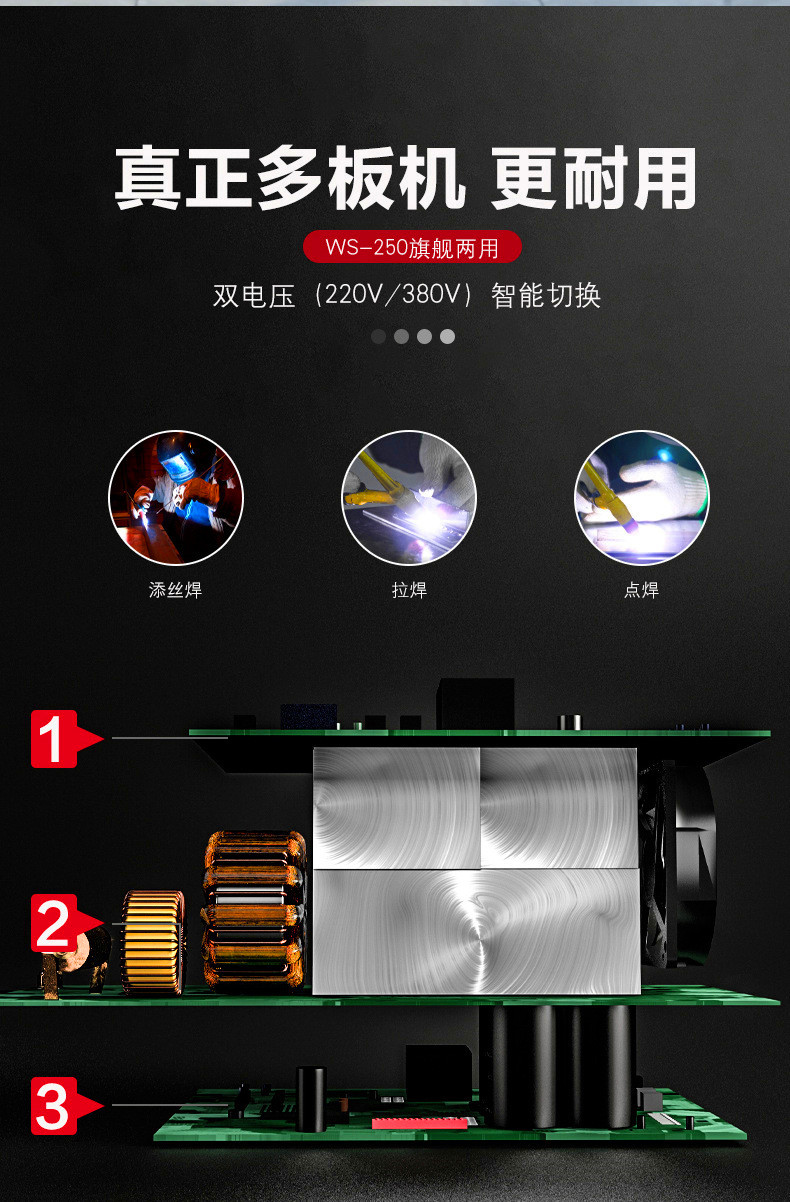 真正多板机 更耐用

WS-250旗舰两用

双电压（220V/380V）智能切换

添丝焊

拉焊

点焊

1

2

3