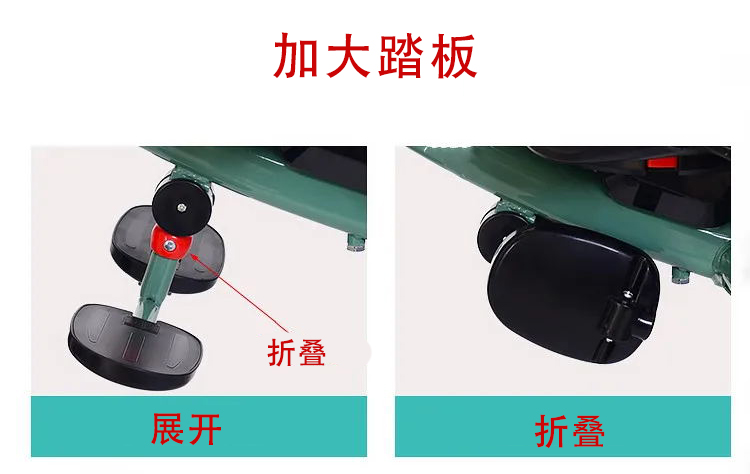 加大踏板

折叠

展开

折叠