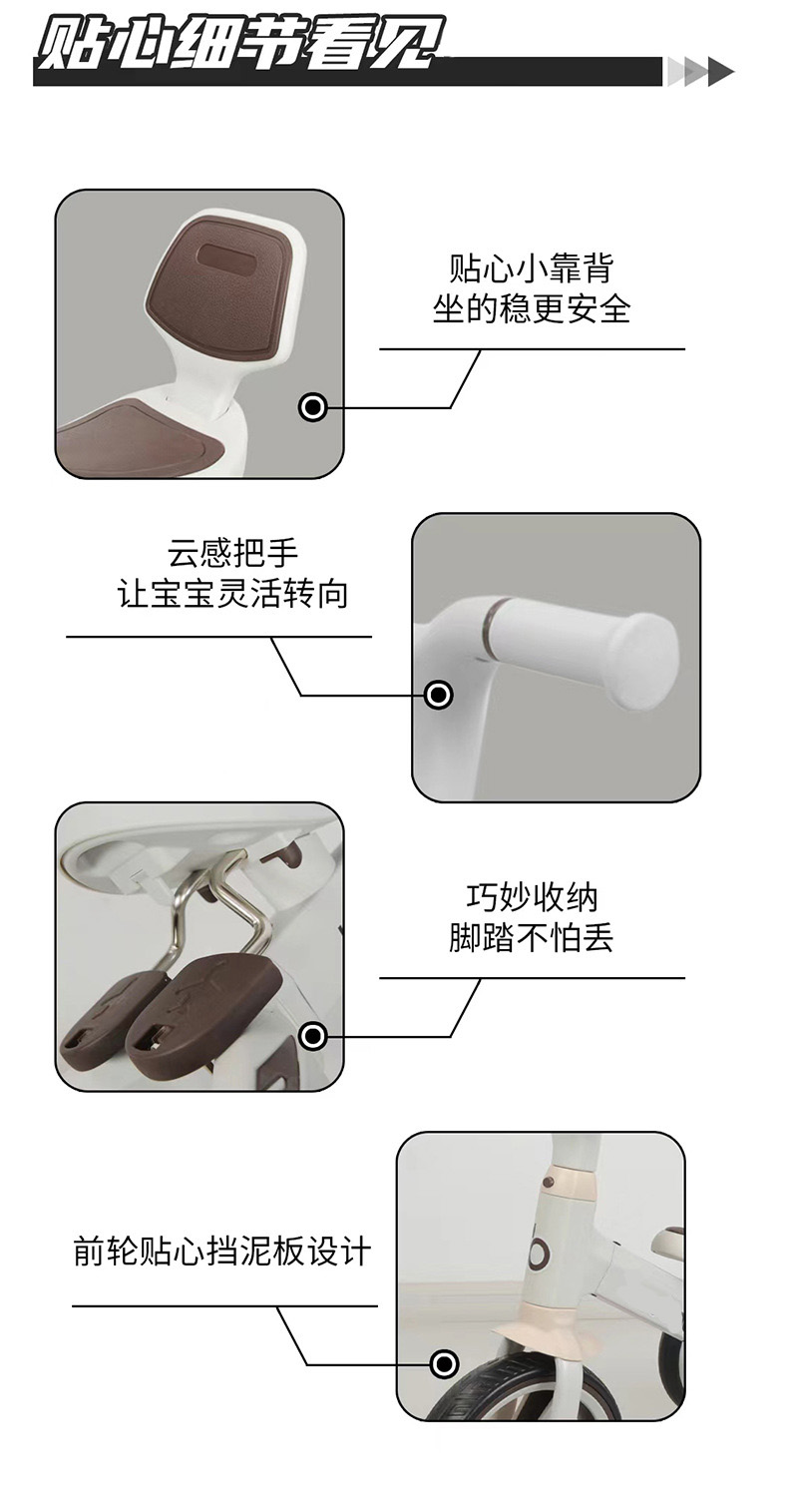 贴心细节看见

贴心小靠背
坐的稳更安全

云感把手
让宝宝灵活转向

巧妙收纳
脚踏不怕丢

前轮贴心挡泥板设计