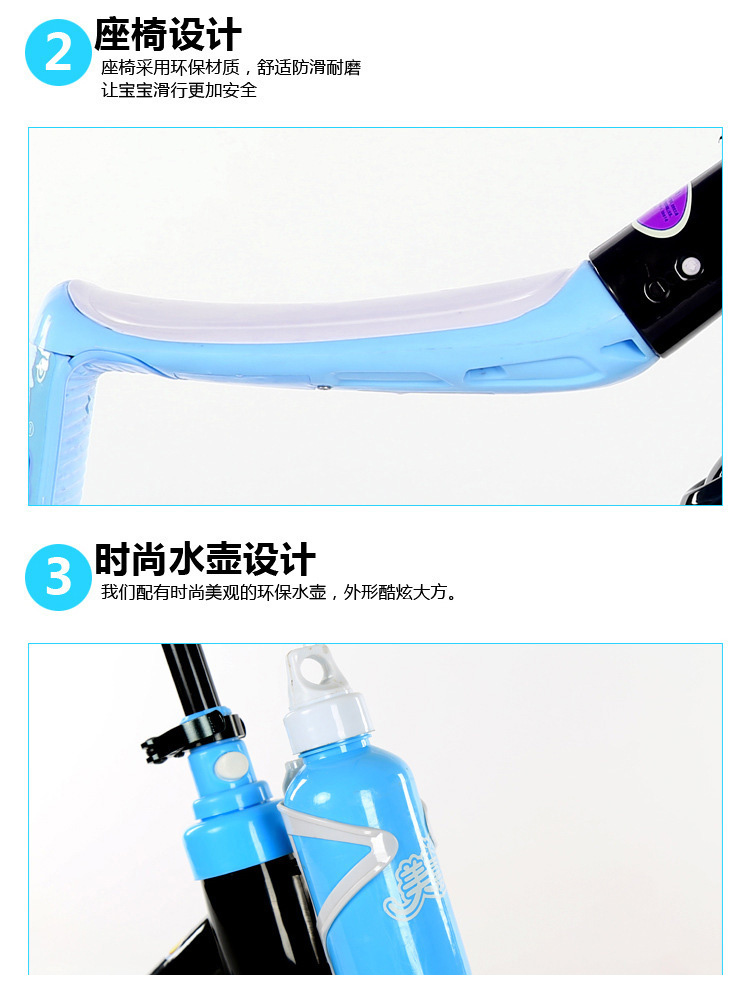 2 座椅设计
座椅采用环保材质，舒适防滑耐磨
让宝宝滑行更加安全

3 时尚水壶设计
我们配有时尚美观的环保水壶，外形酷炫大方。

美