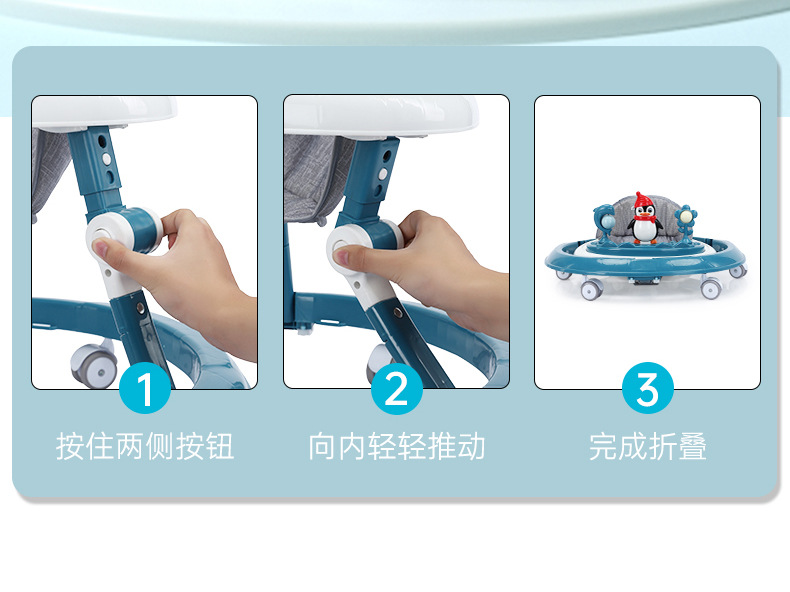 1
按住两侧按钮

2
向内轻轻推动

3
完成折叠