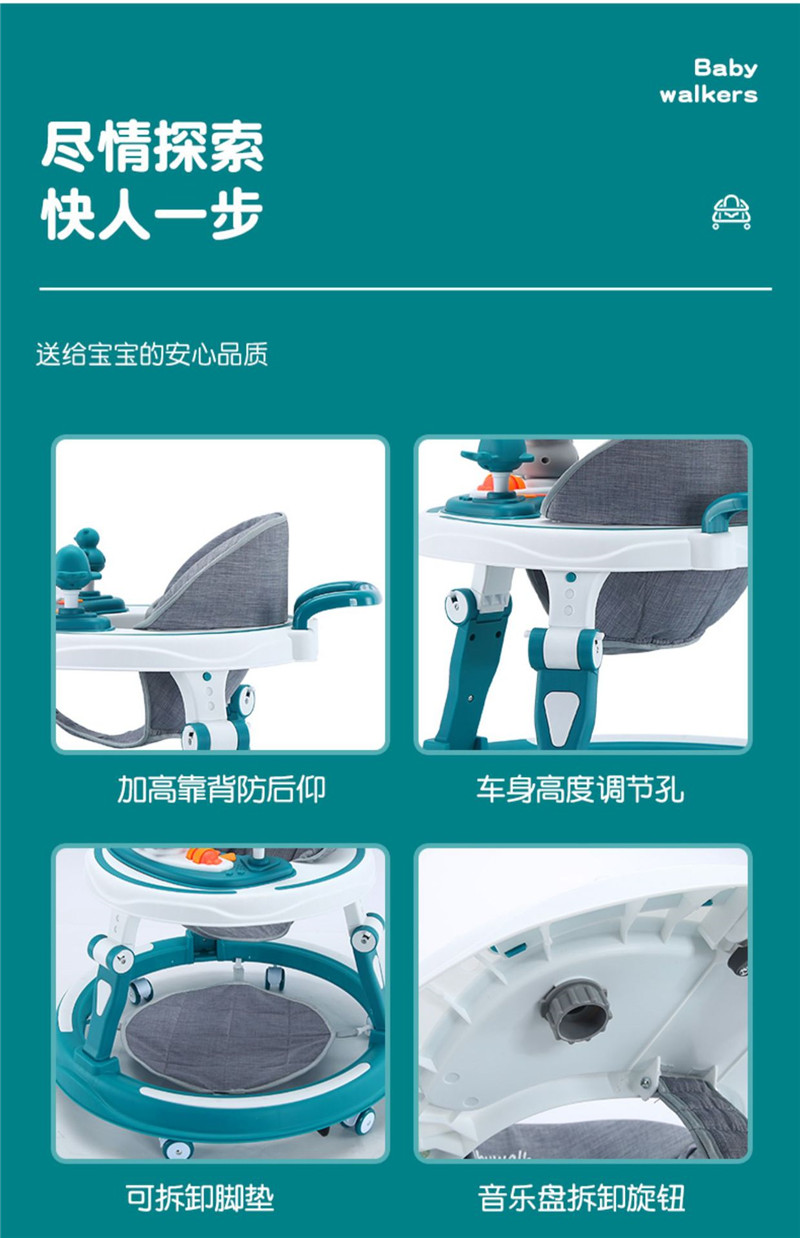 Baby
walkers

尽情探索
快人一步

送给宝宝的安心品质

加高靠背防后仰

车身高度调节孔

可拆卸脚垫

音乐盘拆卸旋钮