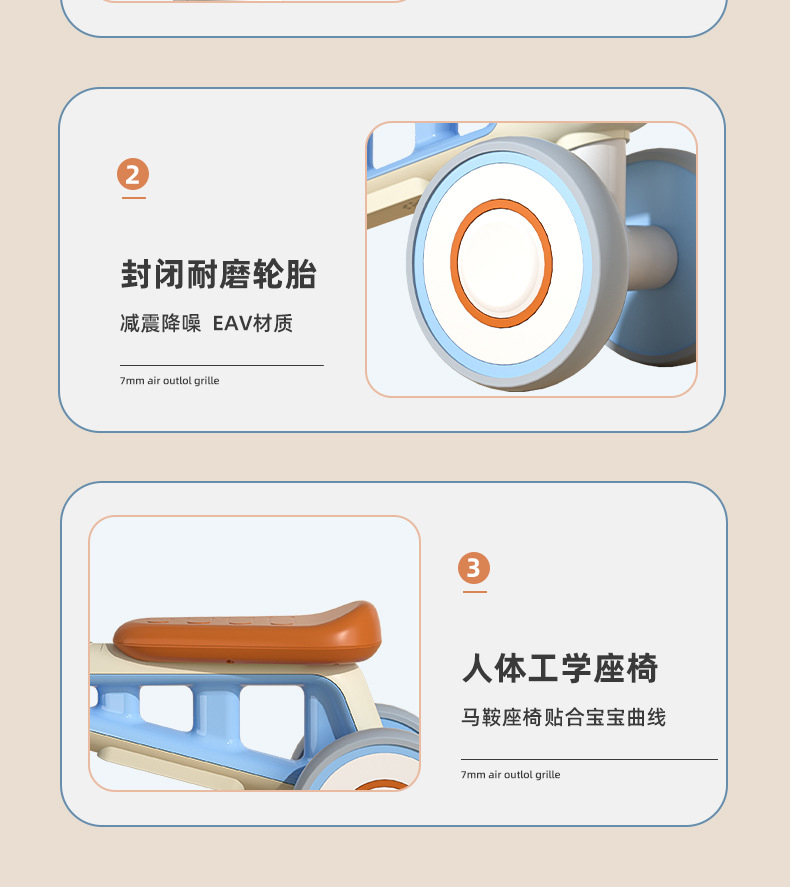 2

封闭耐磨轮胎

减震降噪 EAV材质

7mm air outlol grille

3

人体工学座椅

马鞍座椅贴合宝宝曲线

7mm air outlol grille