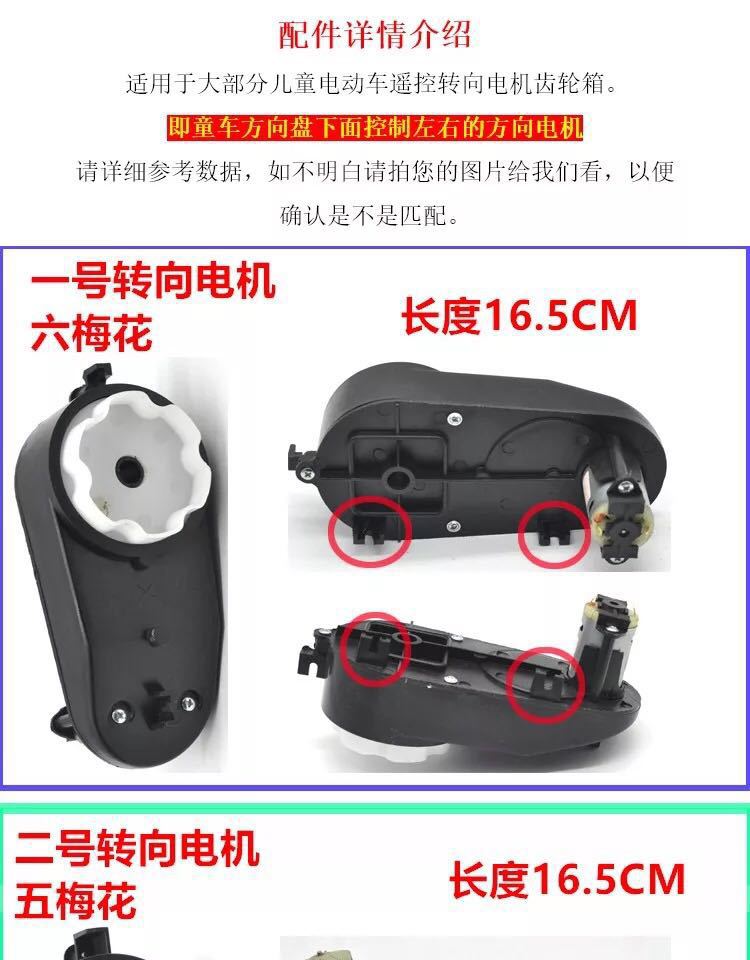 配件详情介绍

适用于大部分儿童电动车遥控转向电机齿轮箱。

即童车方向盘下面控制左右的方向电机

请详细参考数据，如不明白请拍您的图片给我们看，以便确认是不是匹配。

一号转向电机
六梅花

长度16.5CM

二号转向电机
五梅花

长度16.5CM