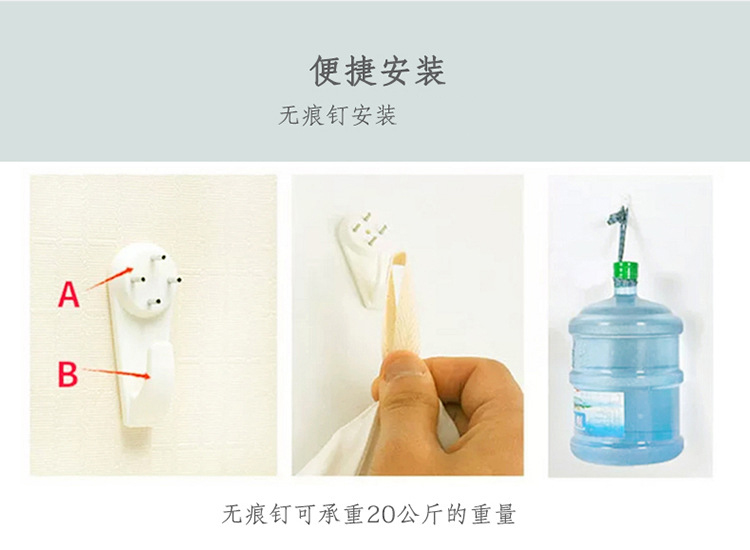 便捷安装

无痕钉安装

A

B

无痕钉可承重20公斤的重量