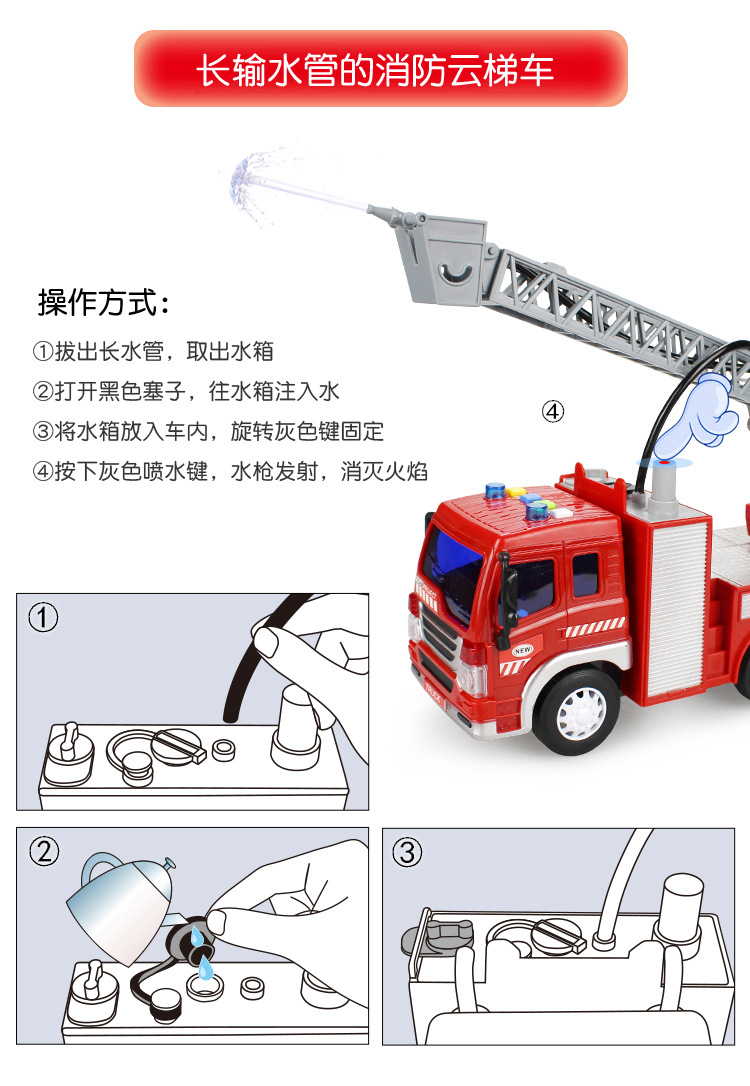 长输水管的消防云梯车

操作方式：

①拔出长水管，取出水箱

②打开黑色塞子，往水箱注入水

③将水箱放入车内，旋转灰色键固定

④按下灰色喷水键，水枪发射，消灭火焰

④

NEW

①

②

③