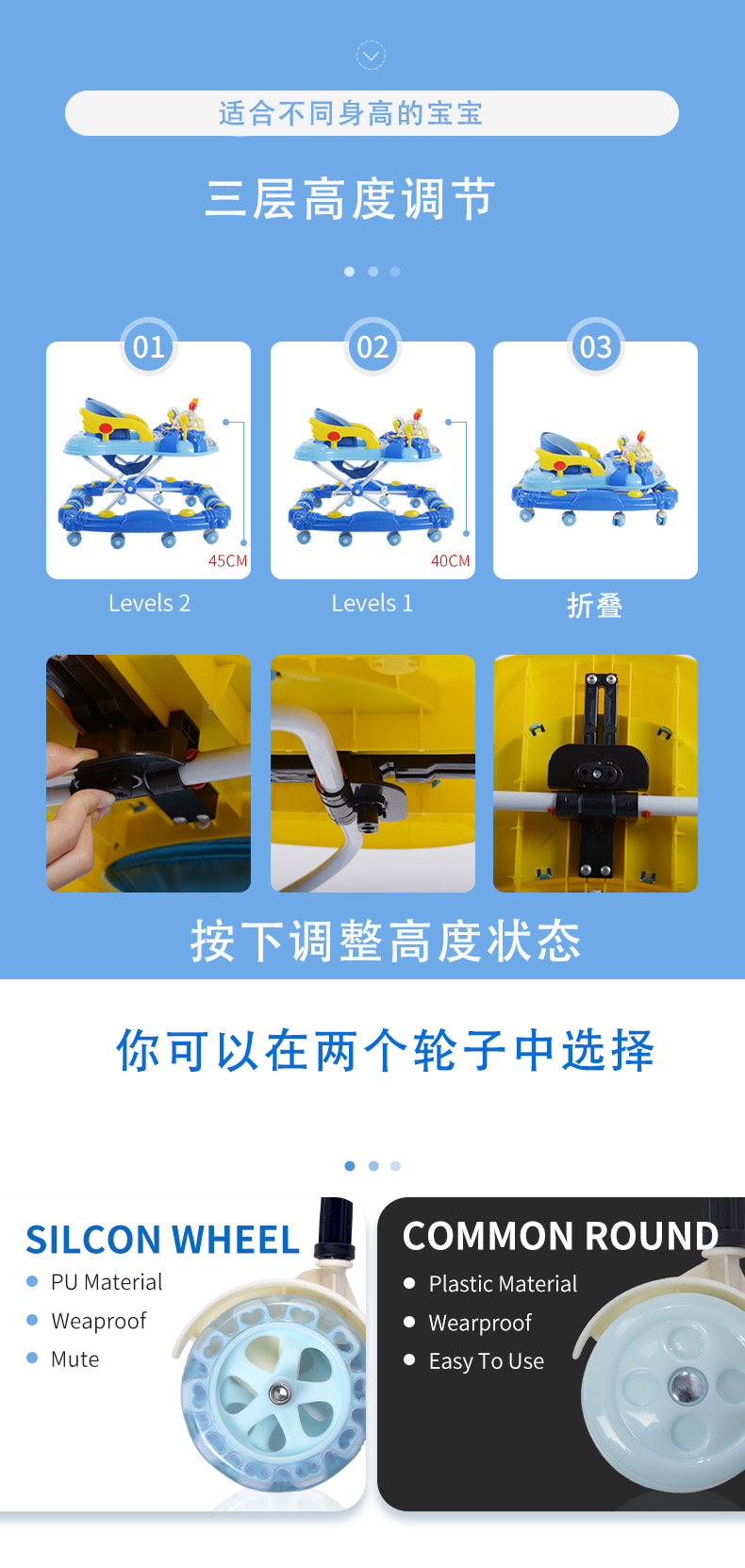 适合不同身高的宝宝

三层高度调节

01

45CM

Levels 2

02

40CM

Levels 1

03

折叠

按下调整高度状态

你可以在两个轮子中选择

SILCON WHEEL

PU Material

Weaproof

Mute

COMMON ROUND

Plastic Material

Wearproof

Easy To Use