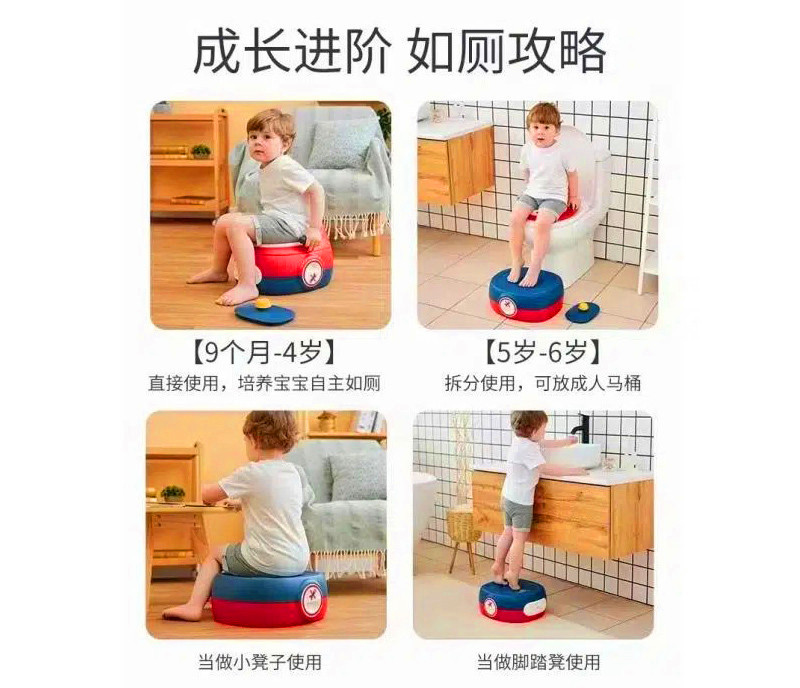 成长进阶 如厕攻略

【9个月-4岁】
直接使用，培养宝宝自主如厕

【5岁-6岁】
拆分使用，可放成人马桶

当做小凳子使用

当做脚踏凳使用