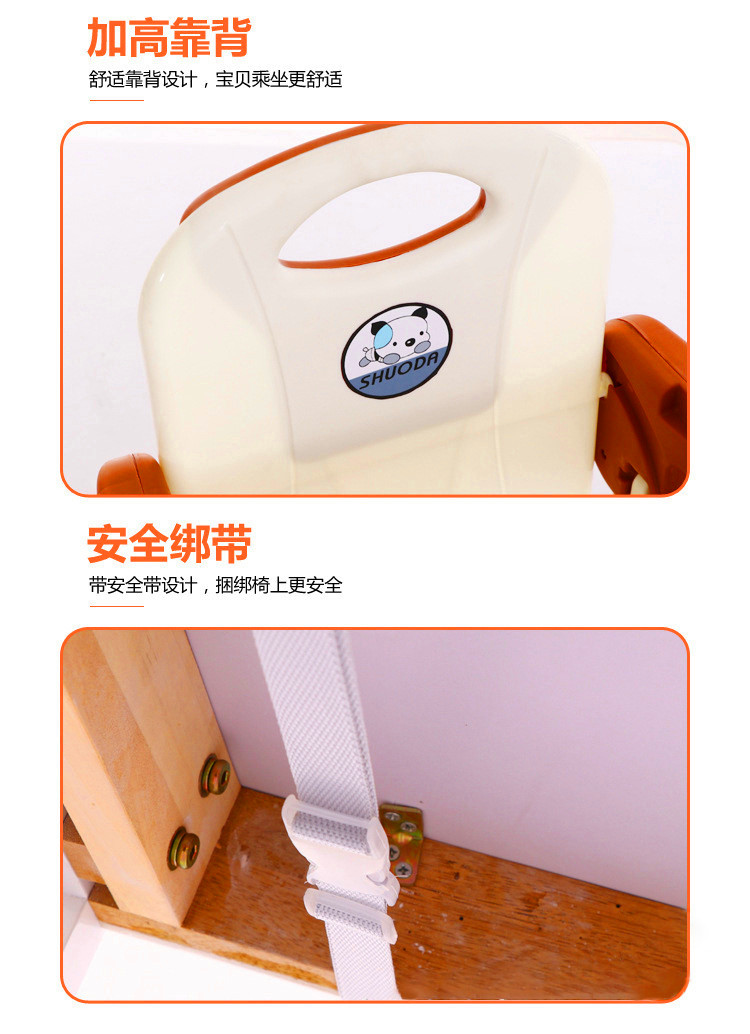 加高靠背

舒适靠背设计，宝贝乘坐更舒适

SHUODA

安全绑带

带安全带设计，捆绑椅上更安全