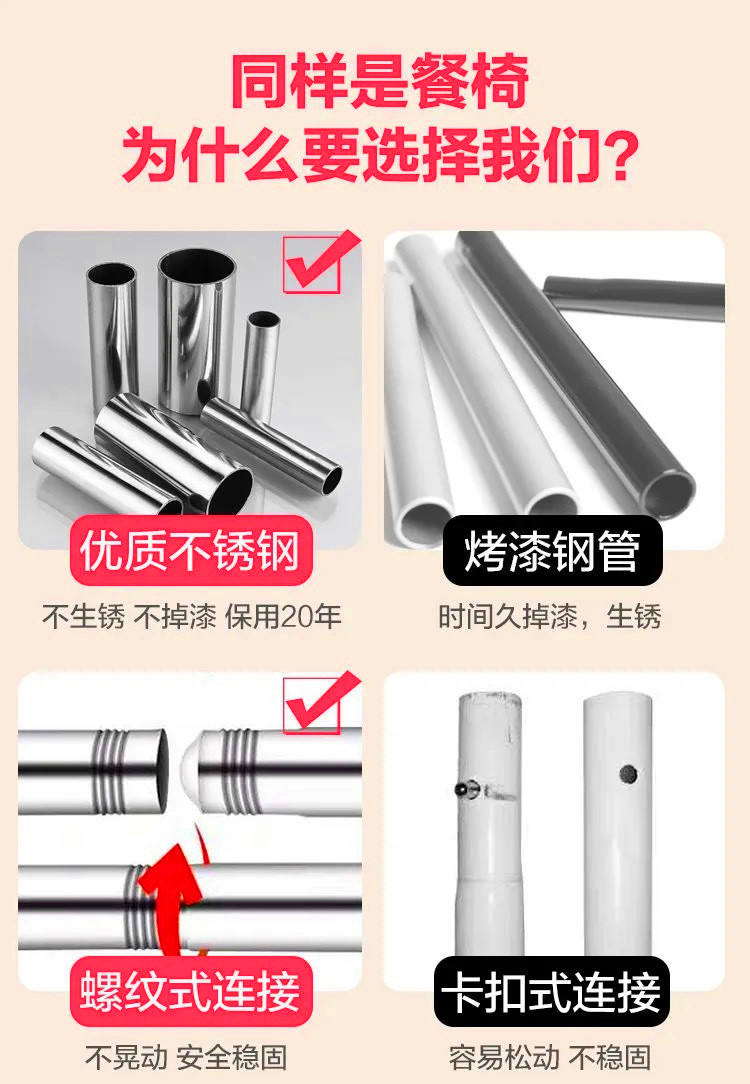 同样是餐椅
为什么要选择我们?

优质不锈钢
不生锈 不掉漆 保用20年

烤漆钢管
时间久掉漆，生锈

螺纹式连接
不晃动 安全稳固

卡扣式连接
容易松动 不稳固