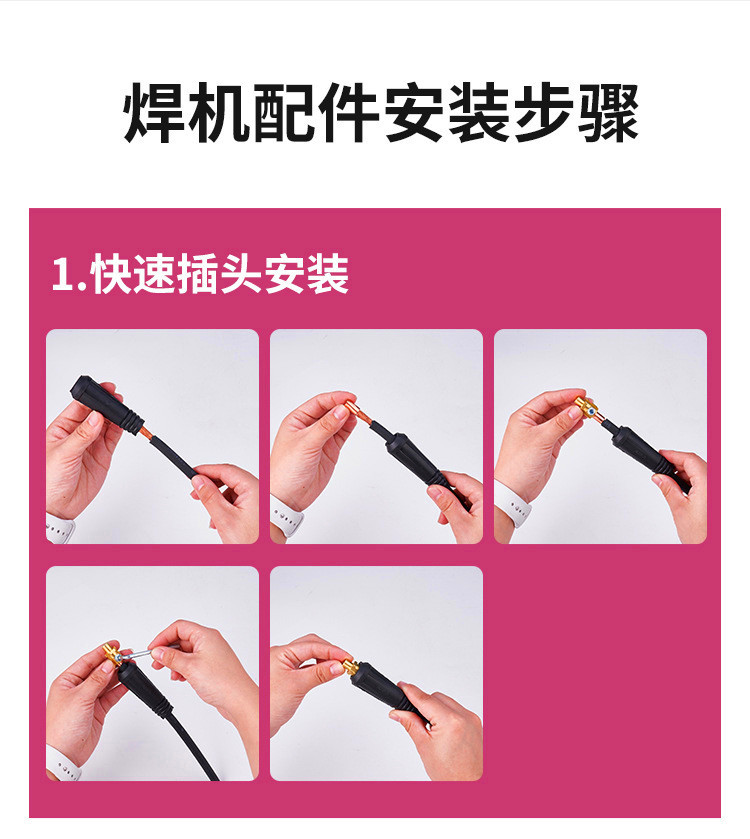 焊机配件安装步骤

1.快速插头安装