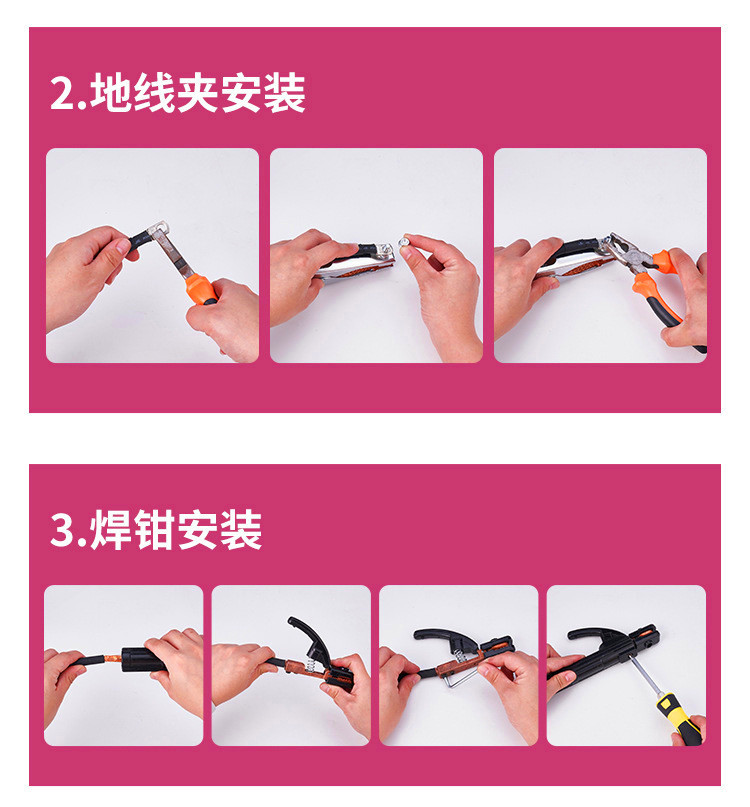 2.地线夹安装

3.焊钳安装