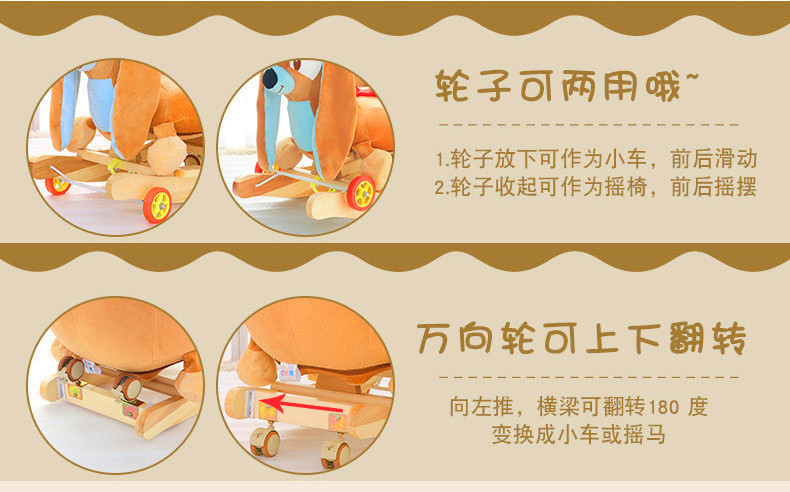 轮子可两用哦~

1.轮子放下可作为小车，前后滑动
2.轮子收起可作为摇椅，前后摇摆

万向轮可上下翻转

向左推，横梁可翻转180 度
变换成小车或摇马