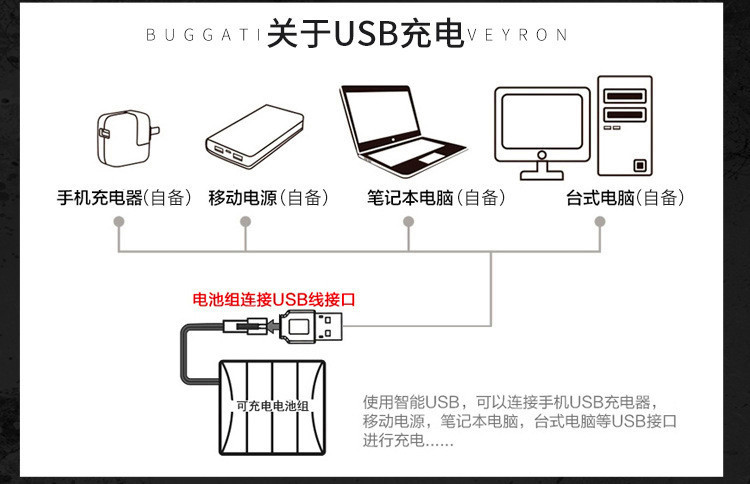 BUGGATI 关于USB充电 VEYRON

手机充电器(自备)　移动电源(自备)　笔记本电脑(自备)　台式电脑(自备)

电池组连接USB线接口

可充电电池组

使用智能USB，可以连接手机USB充电器，移动电源，笔记本电脑，台式电脑等USB接口进行充电......