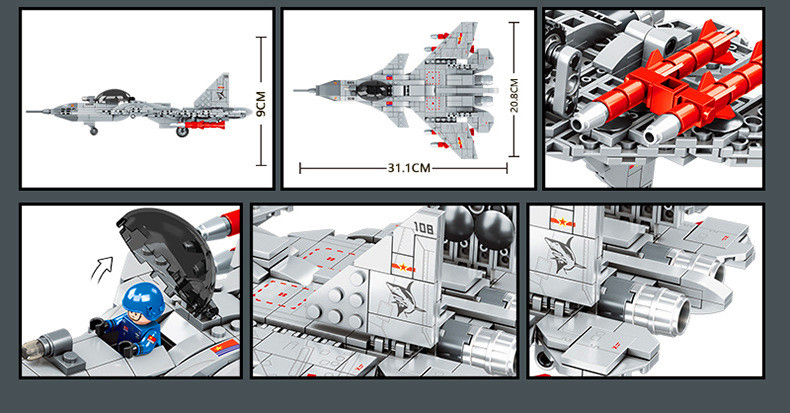 9CM

20.8CM

31.1CM

108