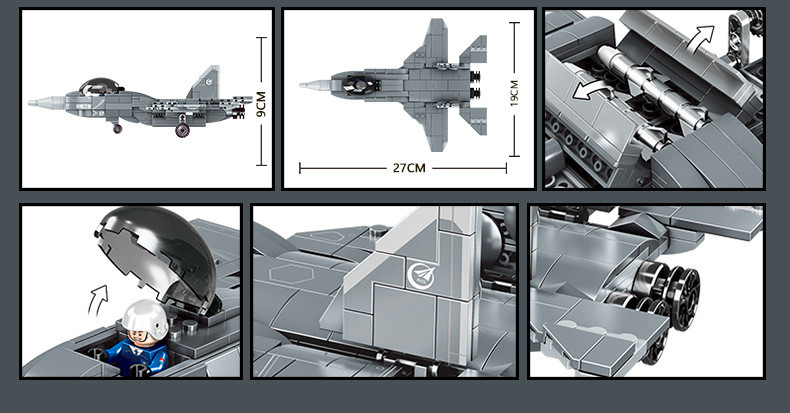 9CM

19CM

27CM