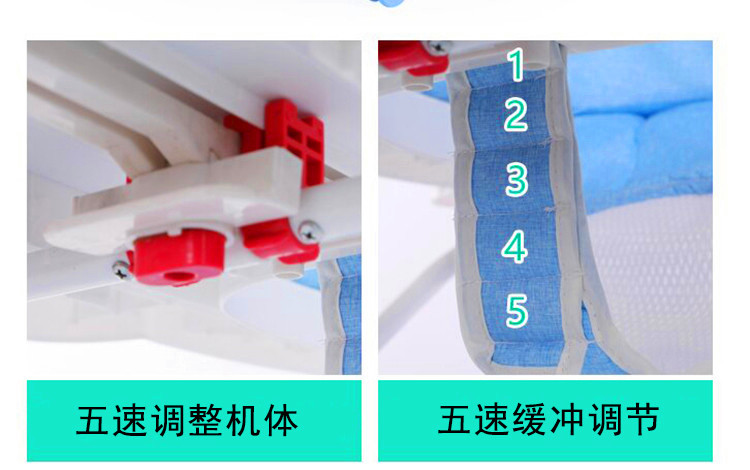 1
2
3
4
5

五速调整机体

五速缓冲调节