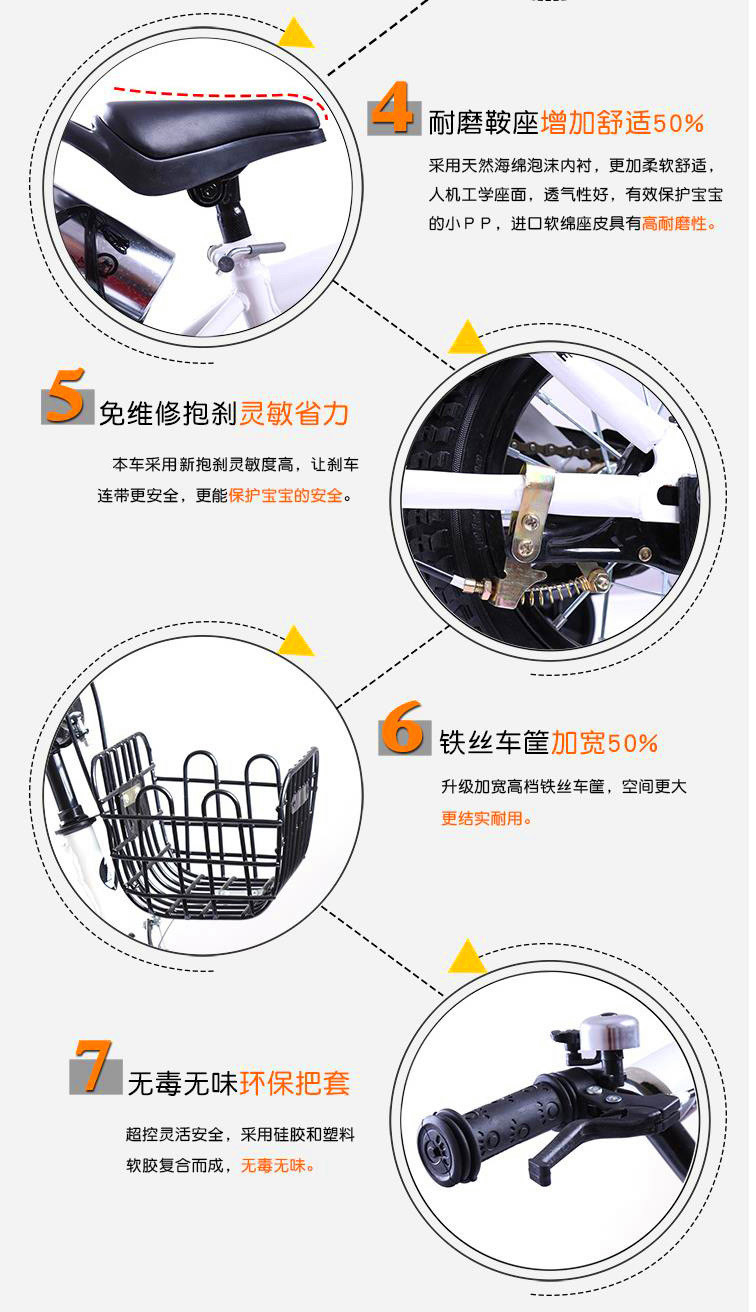 4 耐磨鞍座增加舒适50%

采用天然海绵泡沫内衬，更加柔软舒适，人机工学座面，透气性好，有效保护宝宝的小ＰＰ，进口软绵座皮具有高耐磨性。

5 免维修抱刹灵敏省力

本车采用新抱刹灵敏度高，让刹车连带更安全，更能保护宝宝的安全。

6 铁丝车筐加宽50%

升级加宽高档铁丝车筐，空间更大更结实耐用。

7 无毒无味环保把套

超控灵活安全，采用硅胶和塑料软胶复合而成，无毒无味。